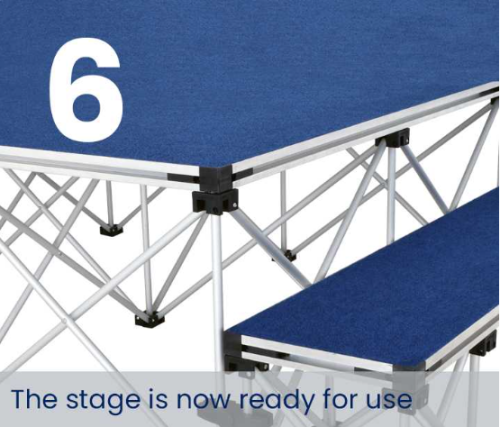 6

The stage is now ready for use