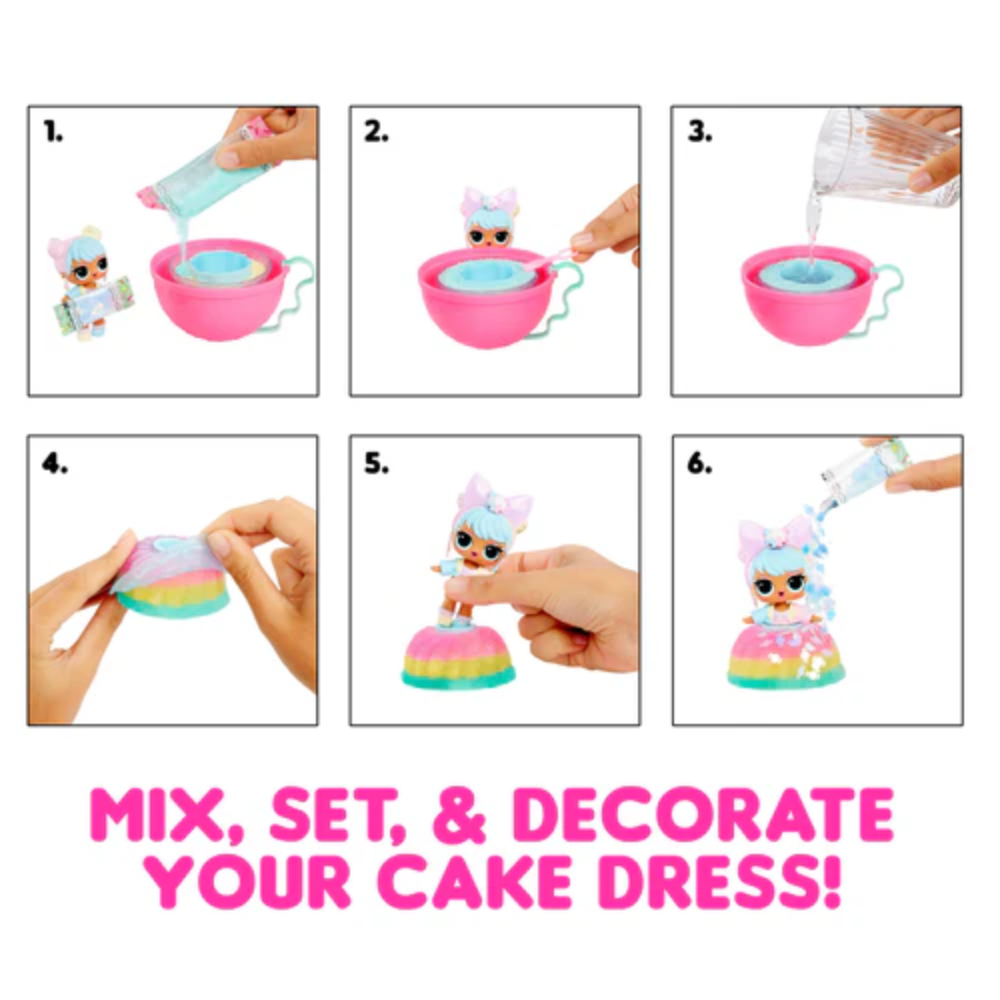 1.

2.

3.

4.

5.

6.

MIX, SET, & DECORATE YOUR CAKE DRESS!