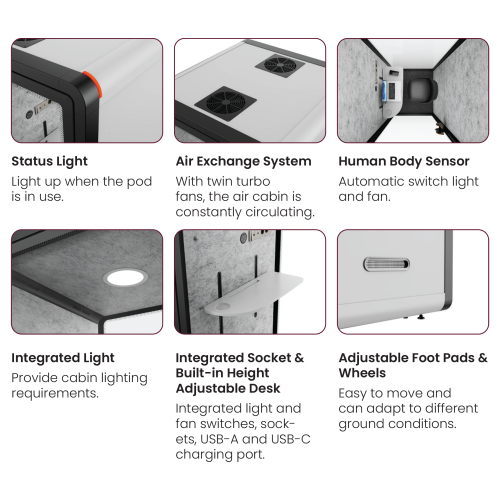 Status Light
Light up when the pod is in use.

Air Exchange System
With twin turbo fans, the air cabin is constantly circulating.

Human Body Sensor
Automatic switch light and fan.

Integrated Light
Provide cabin lighting requirements.

Integrated Socket & Built-in Height Adjustable Desk
Integrated light and fan switches, sockets, USB-A and USB-C charging port.

Adjustable Foot Pads & Wheels
Easy to move and can adapt to different ground conditions.