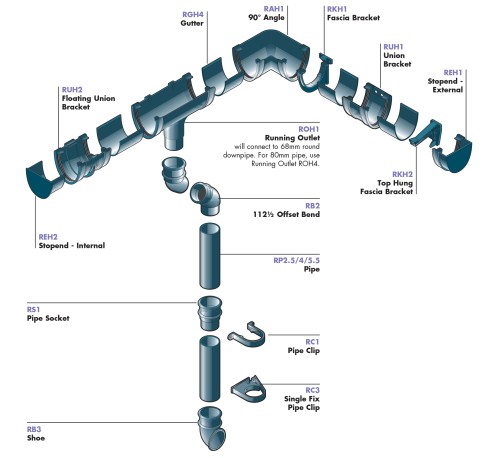 RGH4
Gutter

RAH1
90° Angle

RKH1
Fascia Bracket

RUH1
Union
Bracket

REH1
Stopend -
External

RUH2
Floating Union
Bracket

ROH1
Running Outlet
will connect to 68mm round downpipe. For 80mm pipe, use Running Outlet ROH4.

RKH2
Top Hung
Fascia Bracket

RB2
112½ Offset Bend

REH2
Stopend - Internal

RP2.5/4/5.5
Pipe

RS1
Pipe Socket

RC1
Pipe Clip

RC3
Single Fix
Pipe Clip

RB3
Shoe