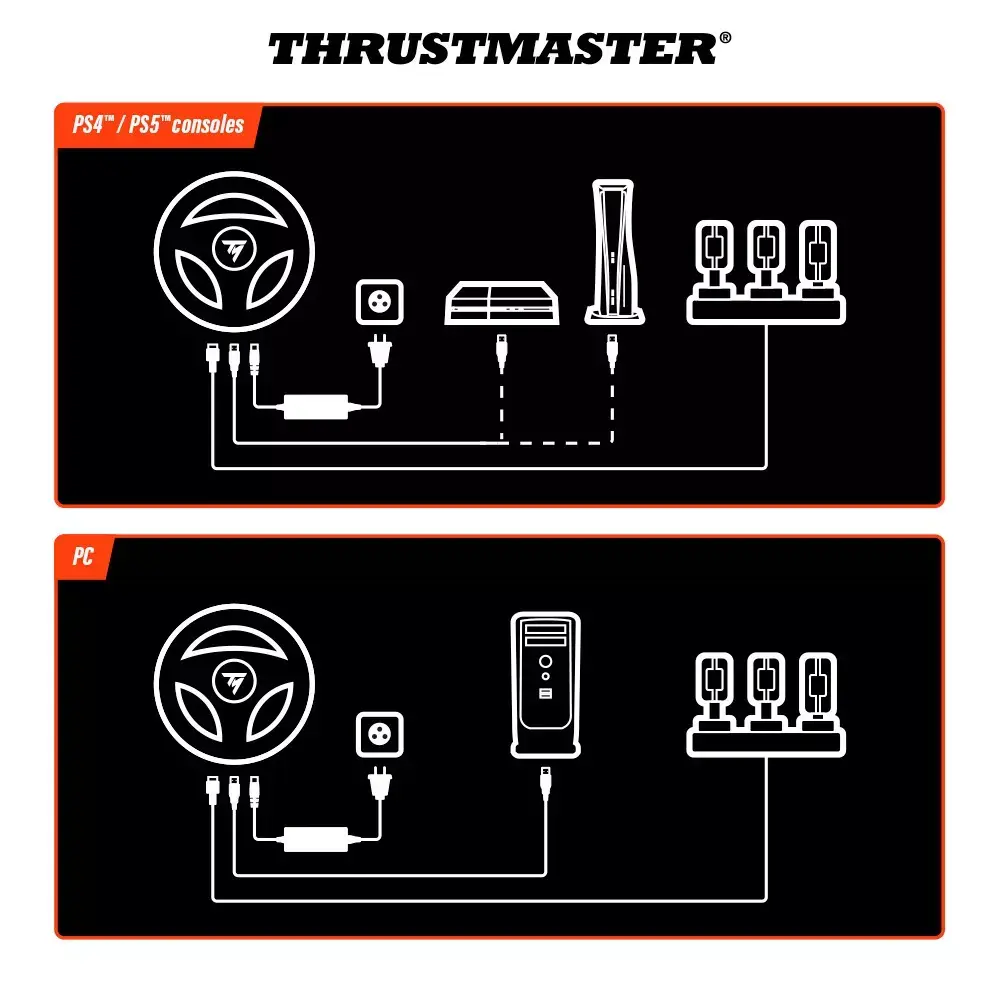 THRUSTMASTER®

PS4™ / PS5™ consoles

PC